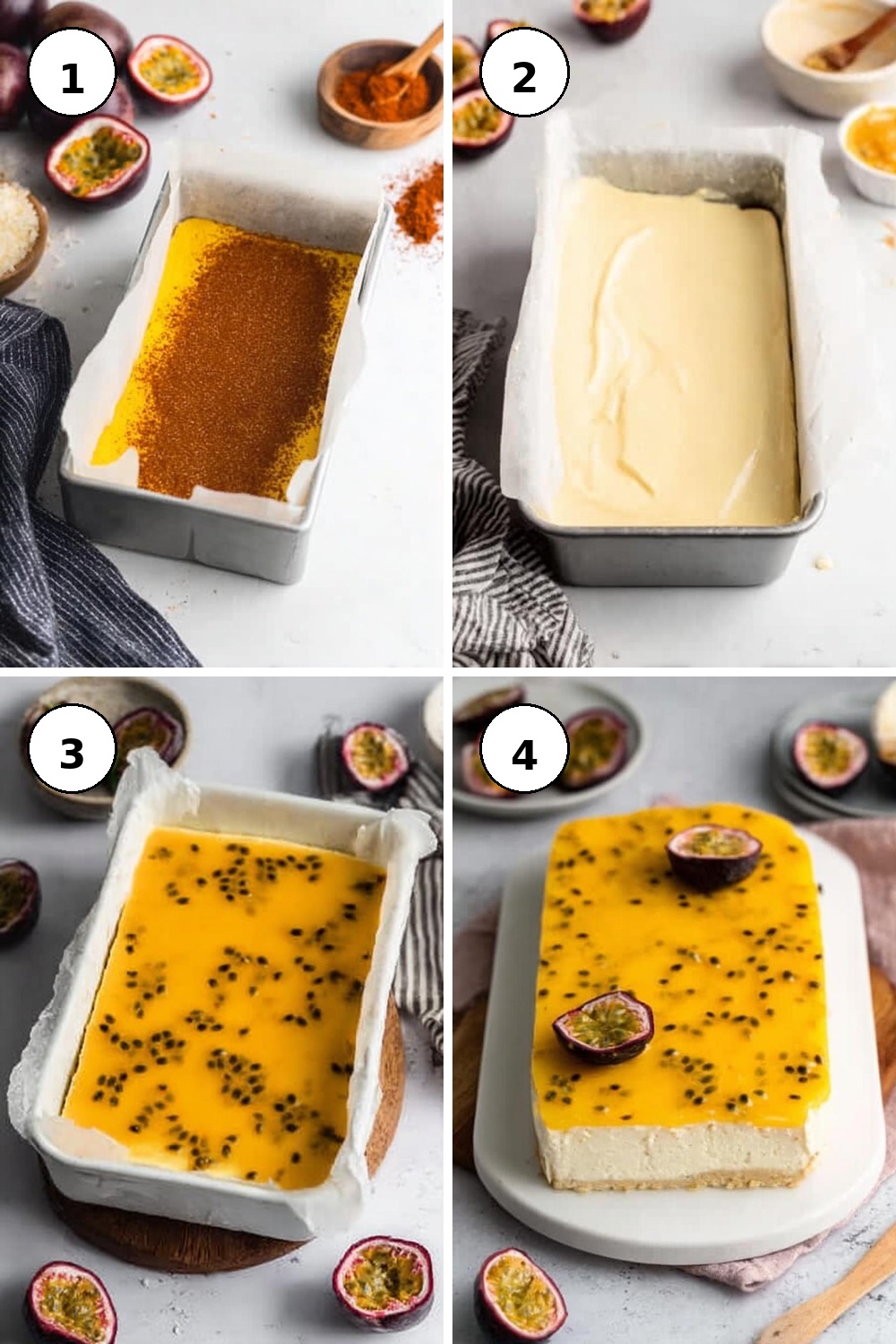 1

2

3

4