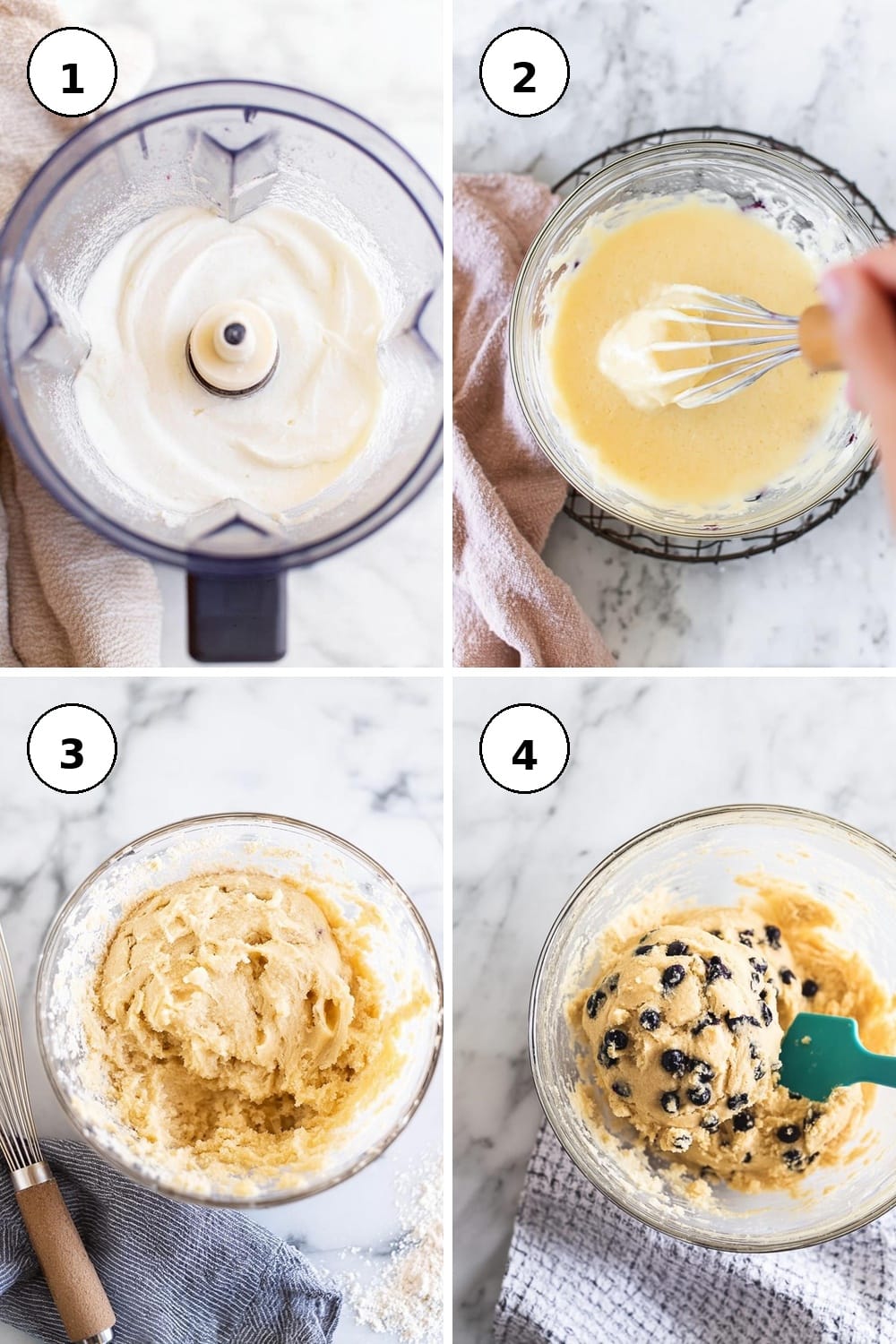 1

2

3

4