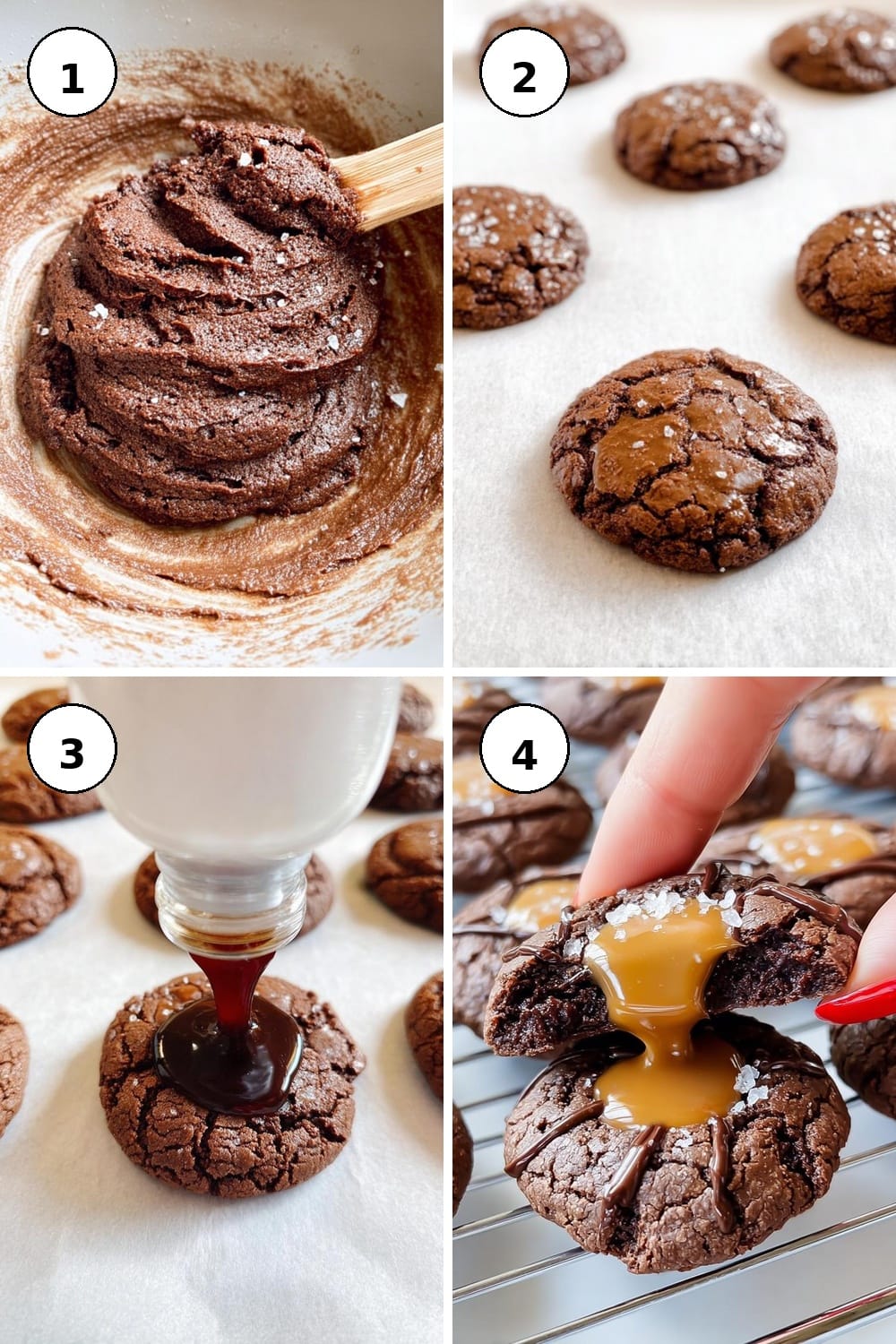 1

2

3

4