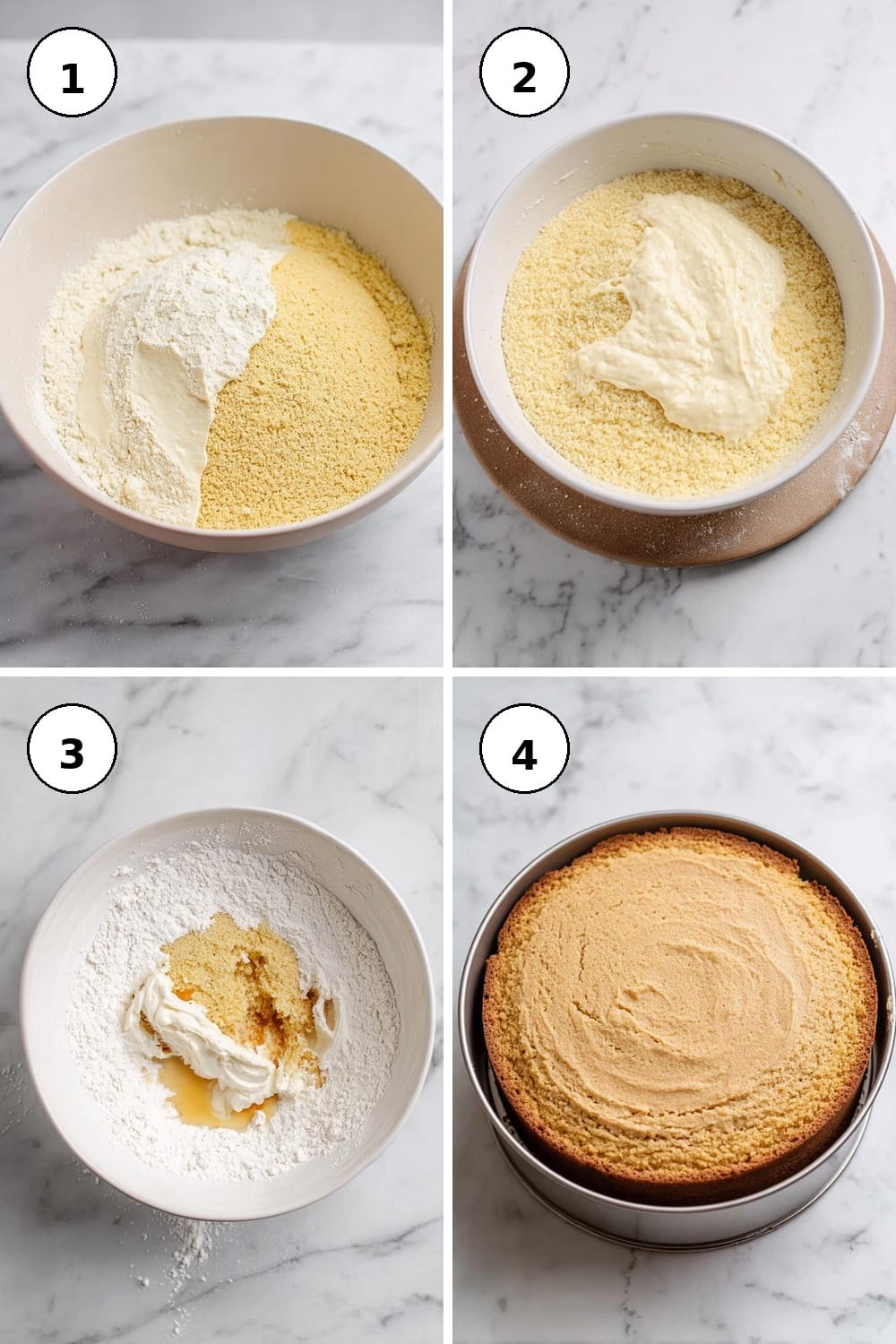 1

2

3

4