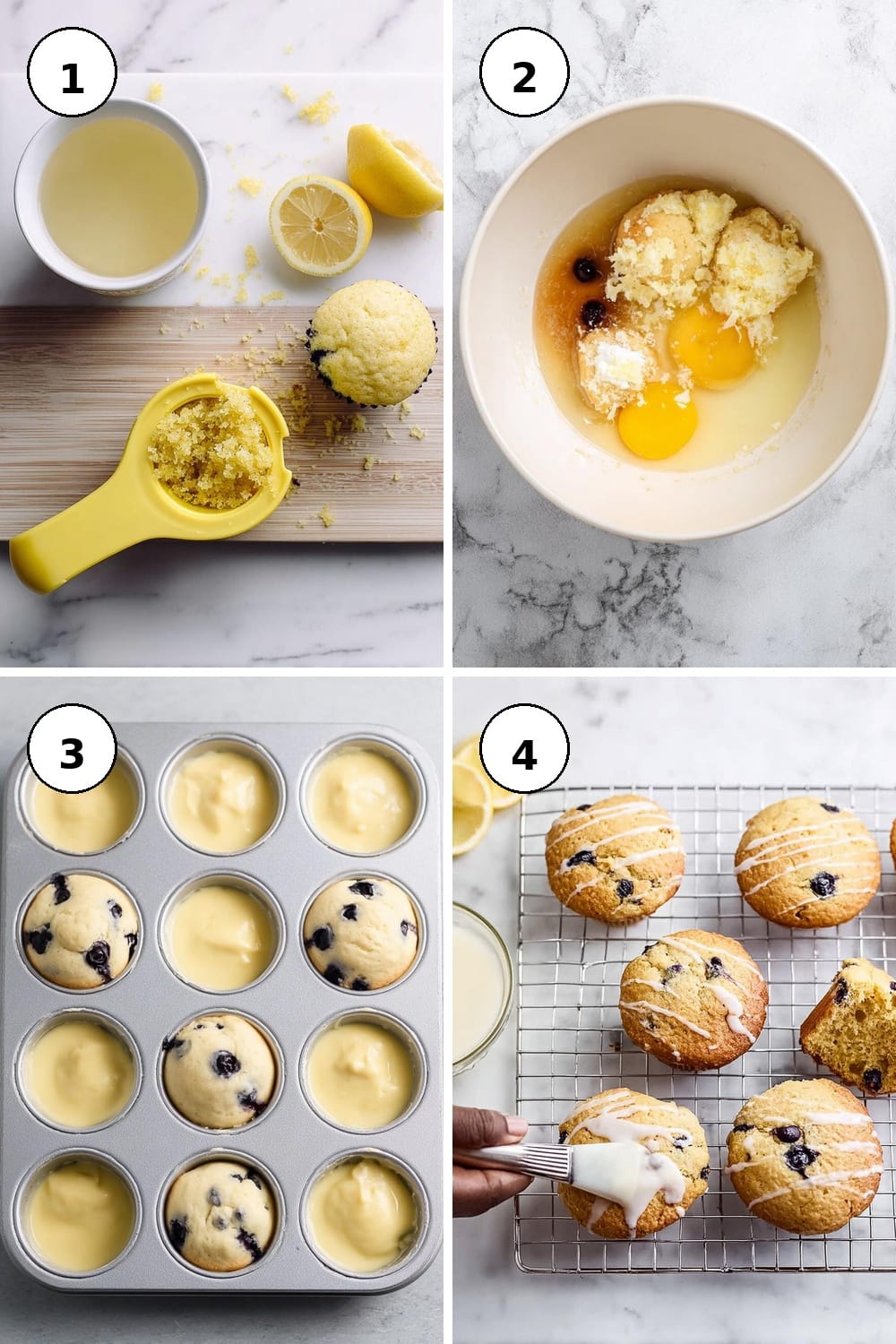 1

2

3

4