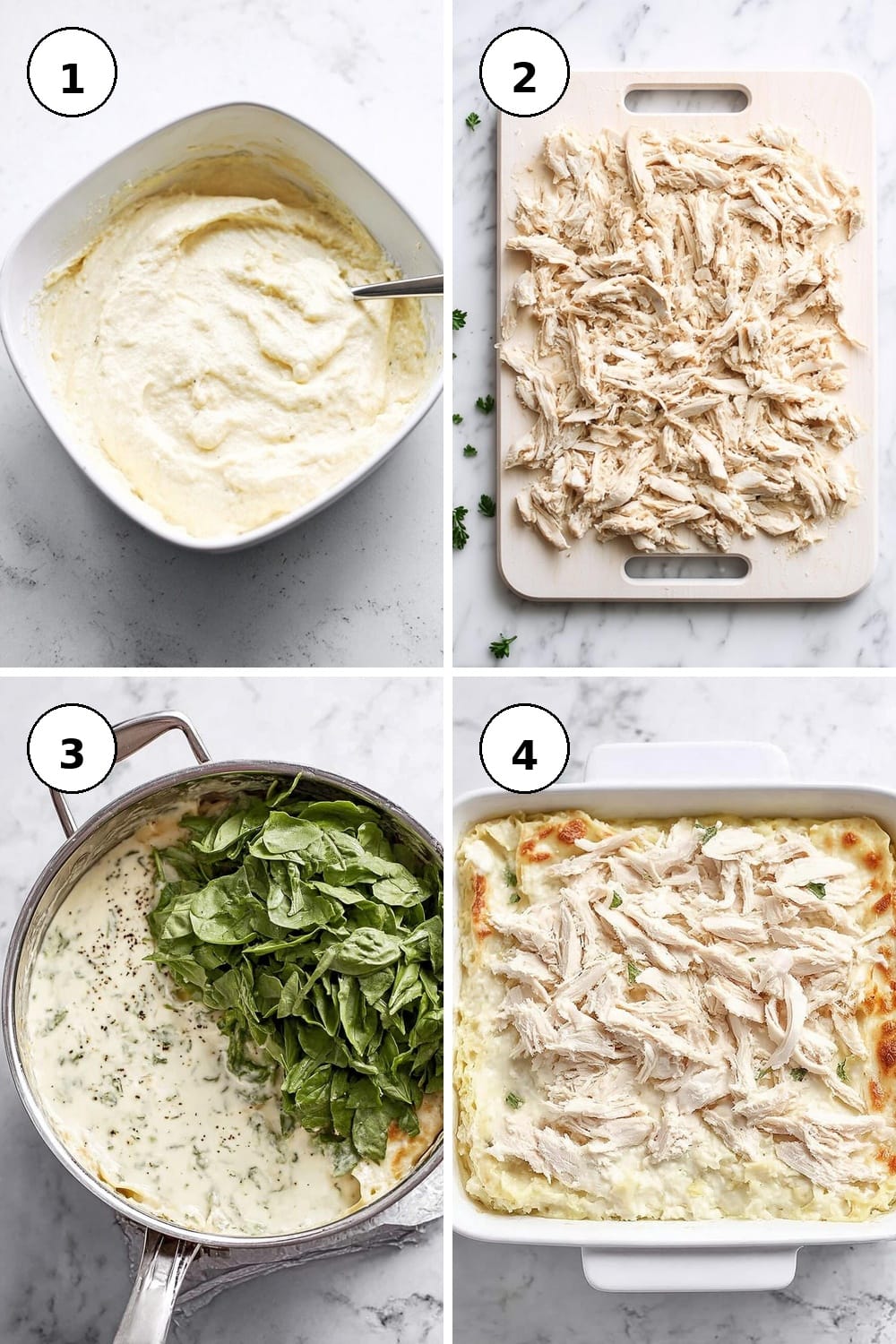 1

2

3

4