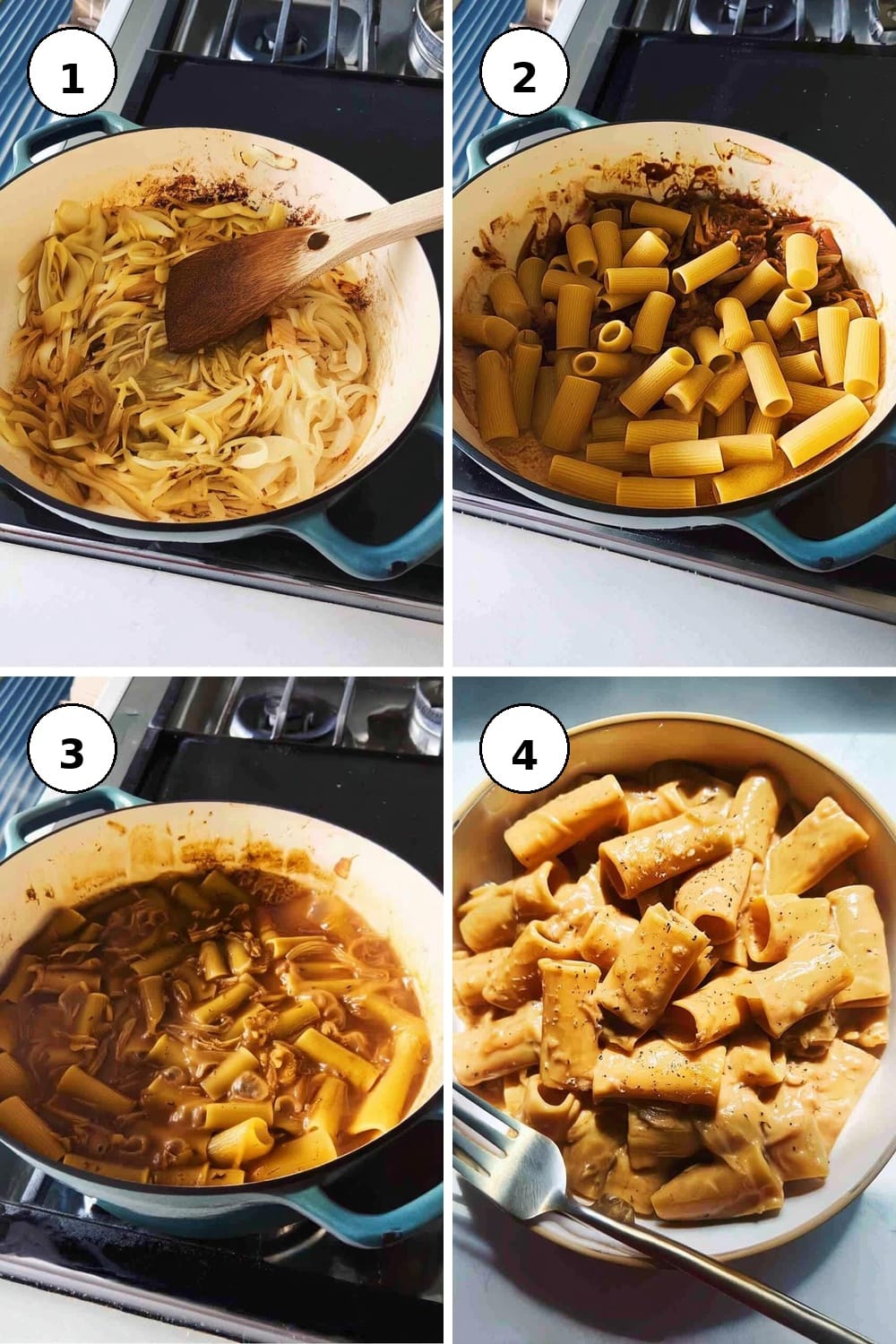 1

2

3

4